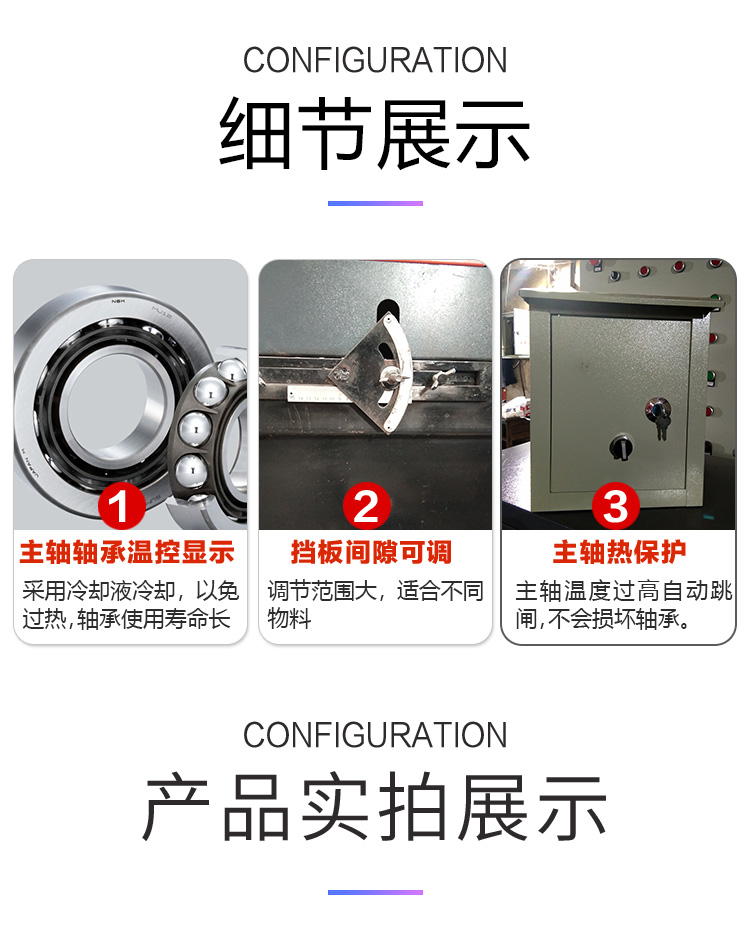 CONFIGURATION
细节展示

NSK

1
主轴轴承温控显示
采用冷却液冷却，以免过热,轴承使用寿命长

2
挡板间隙可调
调节范围大，适合不同物料

3
主轴热保护
主轴温度过高自动跳闸,不会损坏轴承。

CONFIGURATION
产品实拍展示